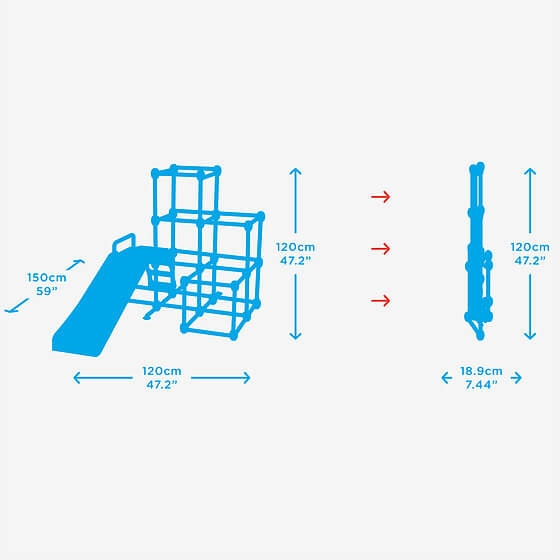 150cm
59"

120cm
47.2"

120cm
47.2"

120cm
47.2"

18.9cm
7.44"