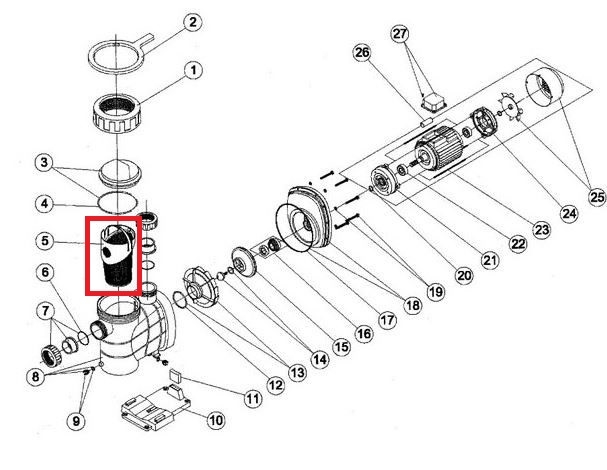 2
1
3
4
5
6
7
8
9
10
11
12
13
14
15
16
17
18
19
20
21
22
23
24
25
26
27