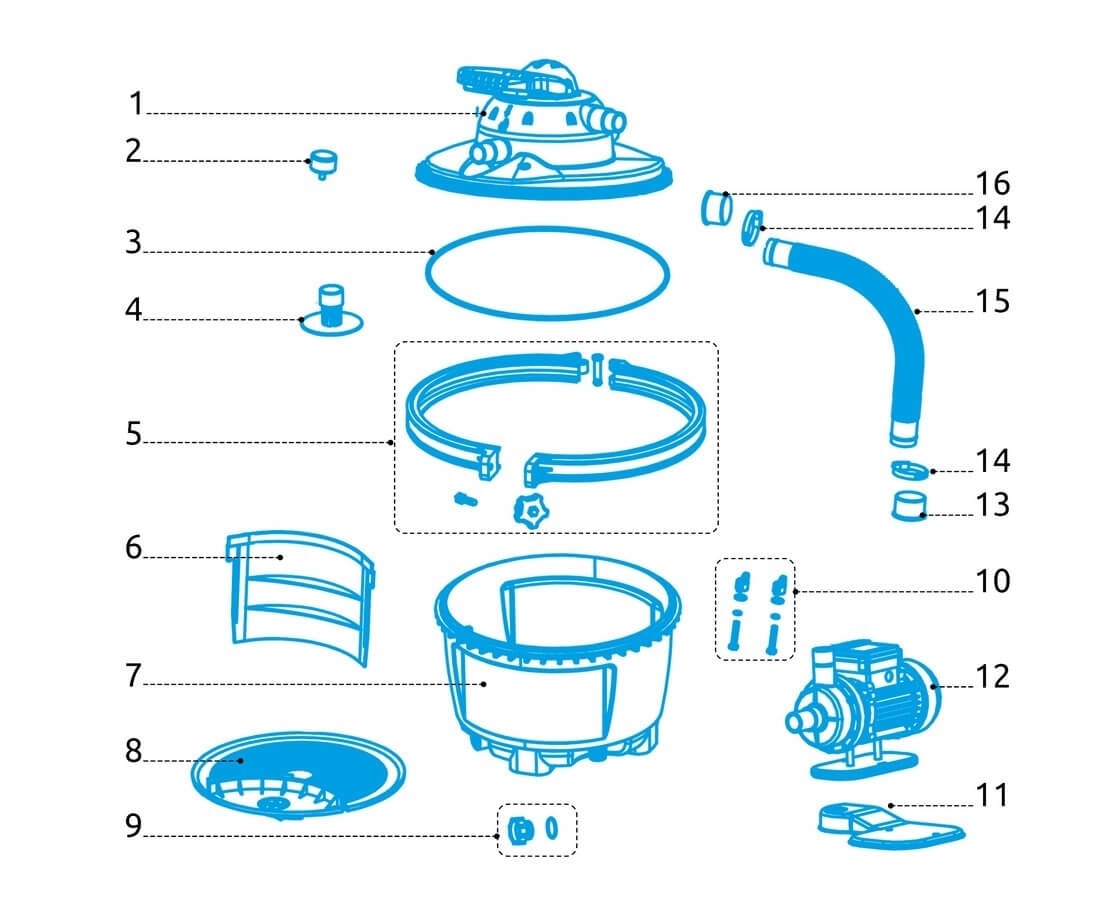 1
2
3
4
5
6
7
8
9
16
14
15
14
13
10
12
11