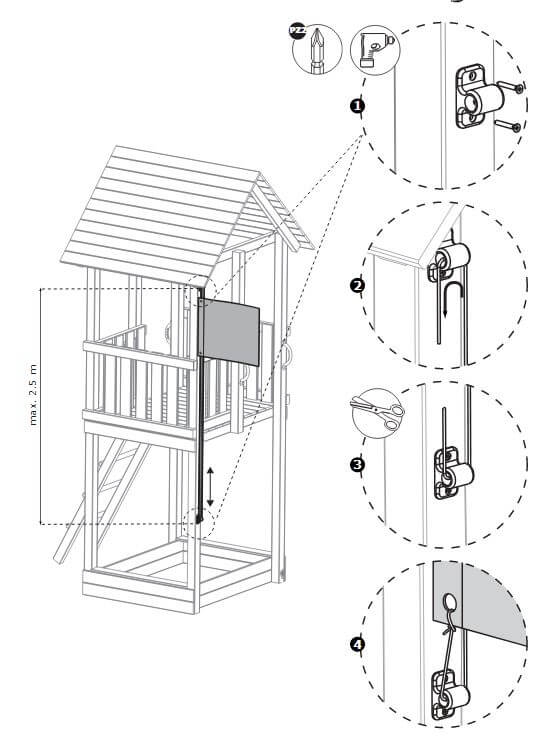 PZ2

1

2

3

4

max. 2.5 m