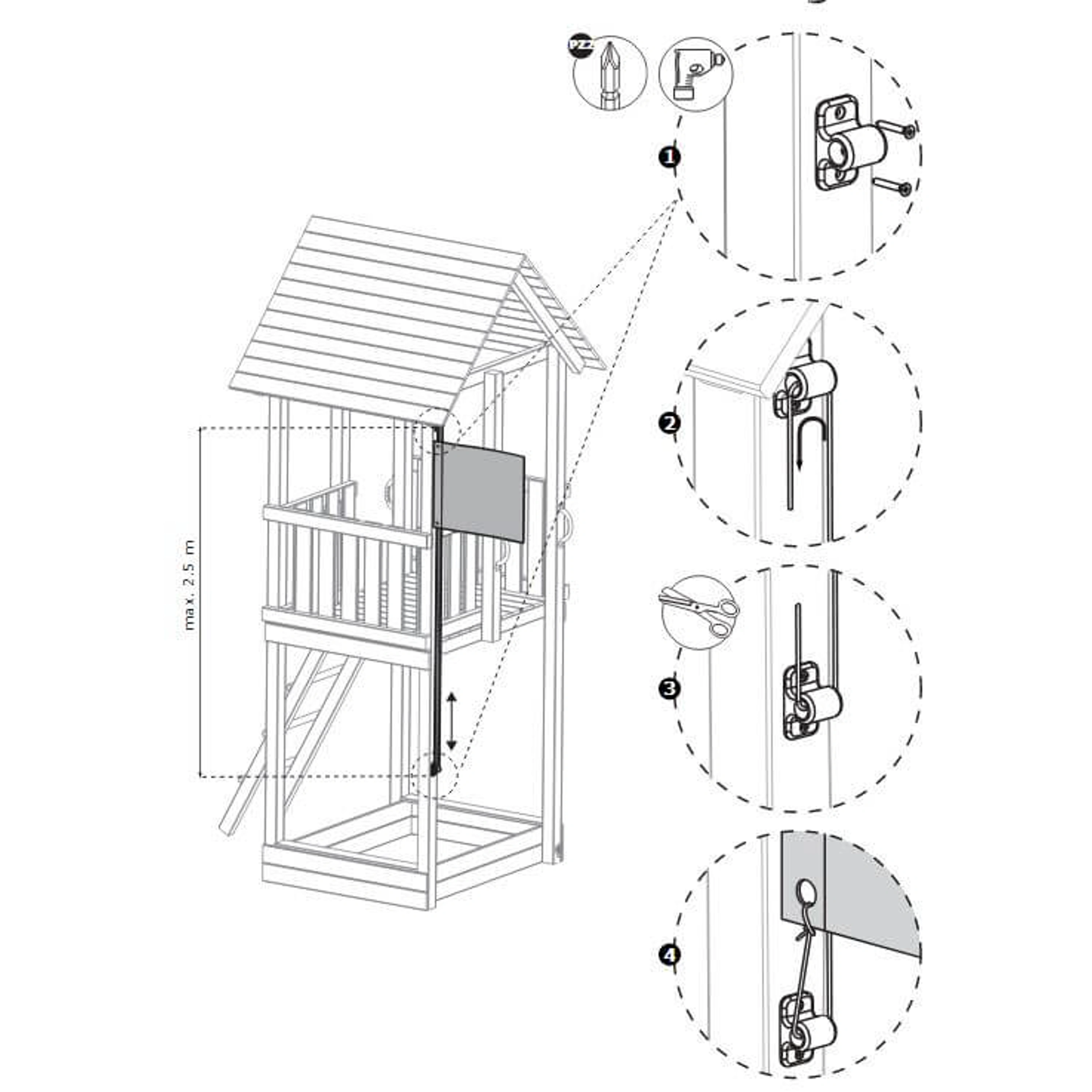 PZ2

1

2

3

4

max. 2.5 m