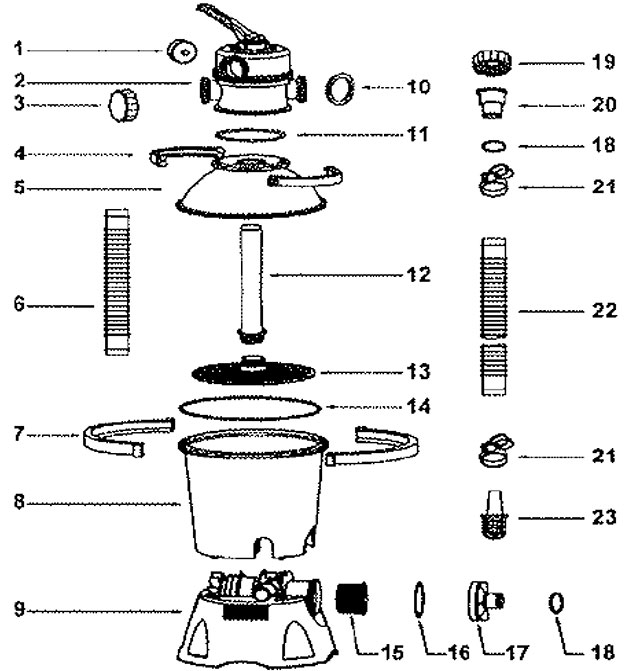 1
2
3
4
5
6
7
8
9
10
11
12
13
14
15
16
17
18
19
20
18
21
22
21
23