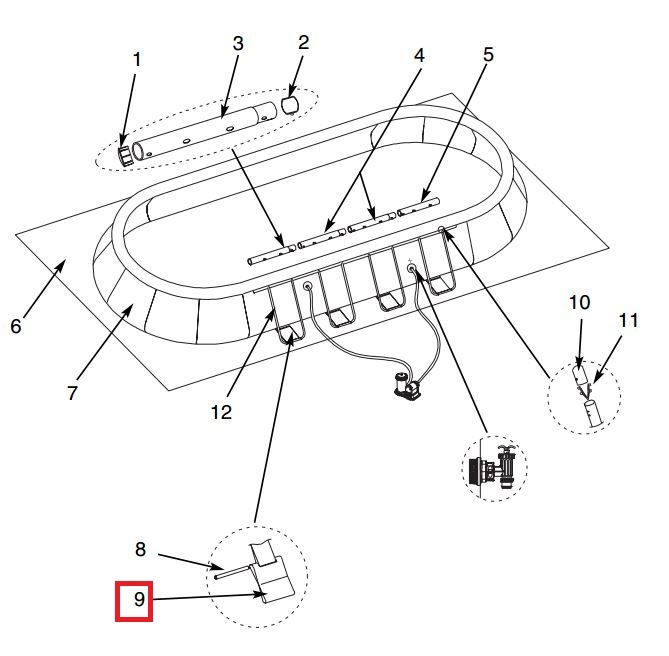 1
3
2
4
5
6
7
12
10
11
8
9