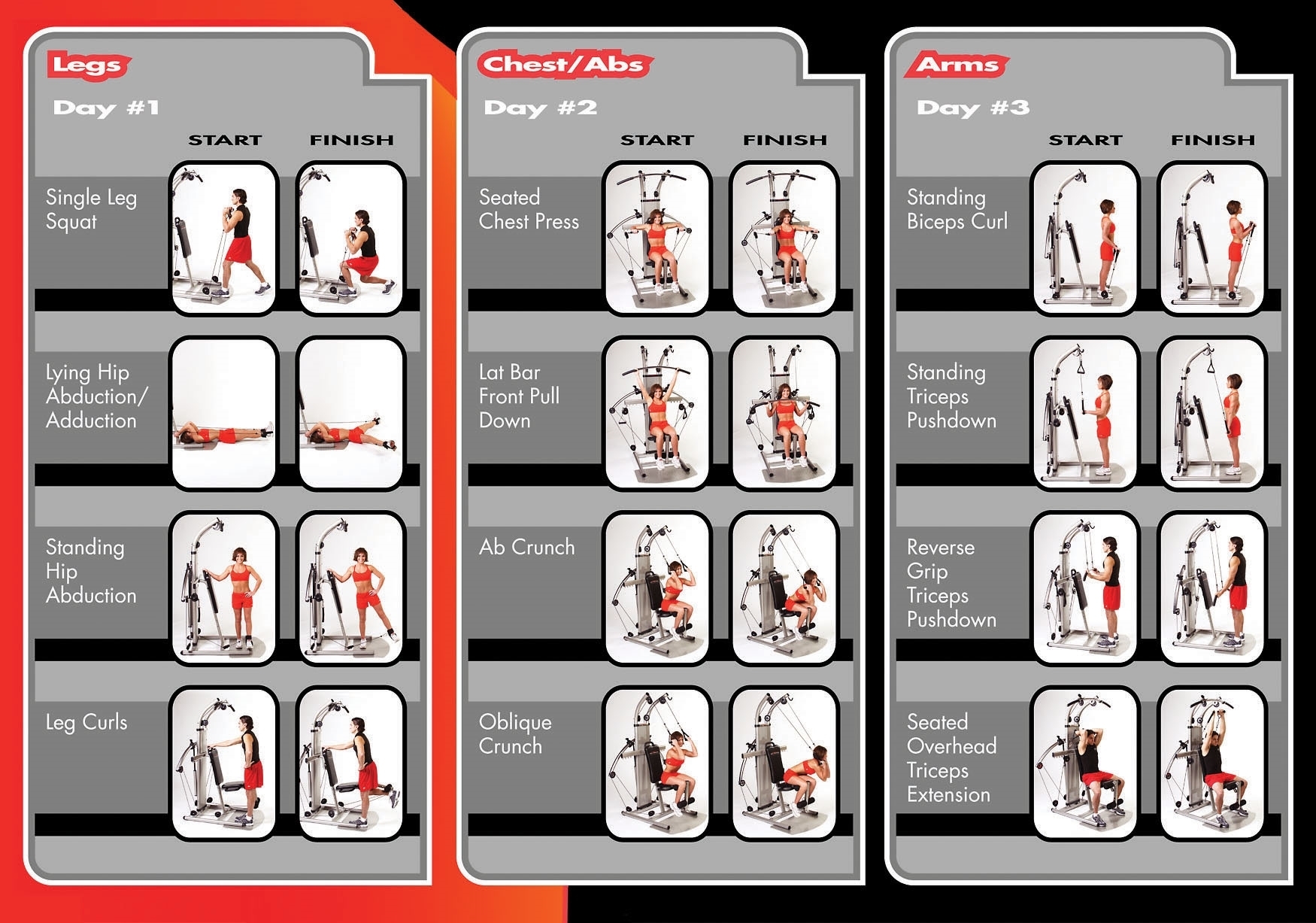 Legs

Day #1

START FINISH

Single Leg Squat

Lying Hip Abduction/ Adduction

Standing Hip Abduction

Leg Curls

Chest/Abs

Day #2

START FINISH

Seated Chest Press

Lat Bar Front Pull Down

Ab Crunch

Oblique Crunch

Arms

Day #3

START FINISH

Standing Biceps Curl

Standing Triceps Pushdown

Reverse Grip Triceps Pushdown

Seated Overhead Triceps Extension