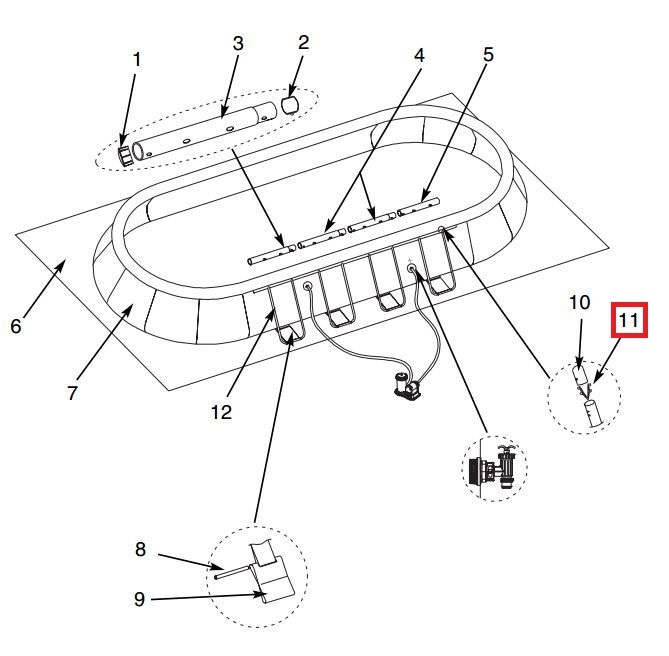 1
3
2
4
5
6
7
12
10
11
8
9