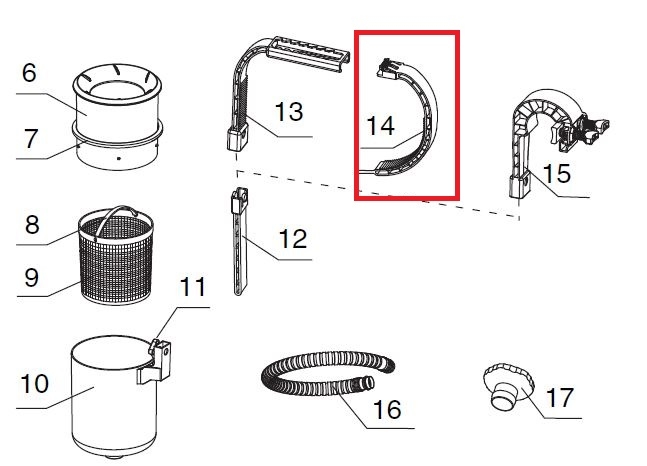 6
7
8
9
10
11
13
12
14
15
16
17