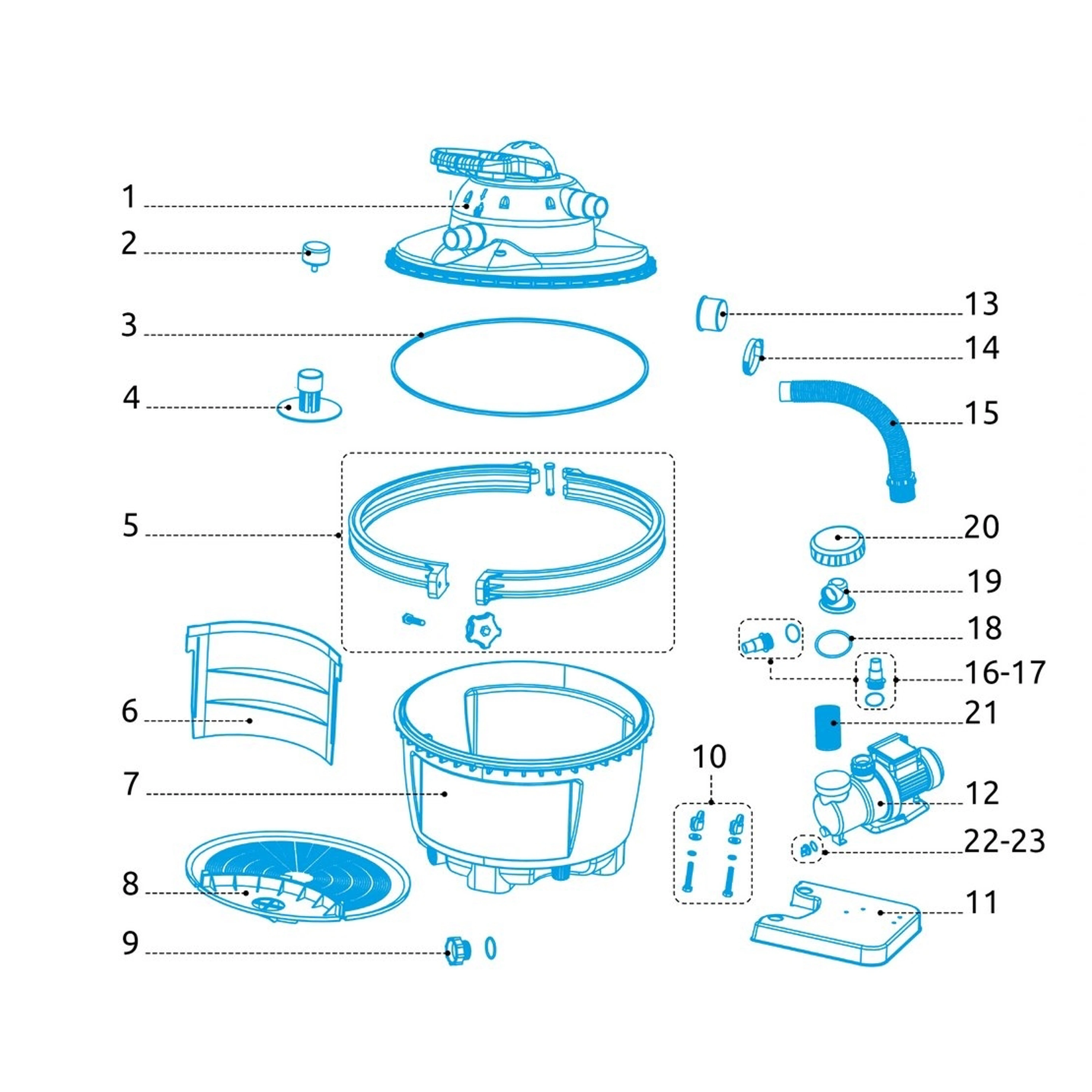 1
2
3
4
5
6
7
8
9
13
14
15
20
19
18
16-17
21
10
12
22-23
11