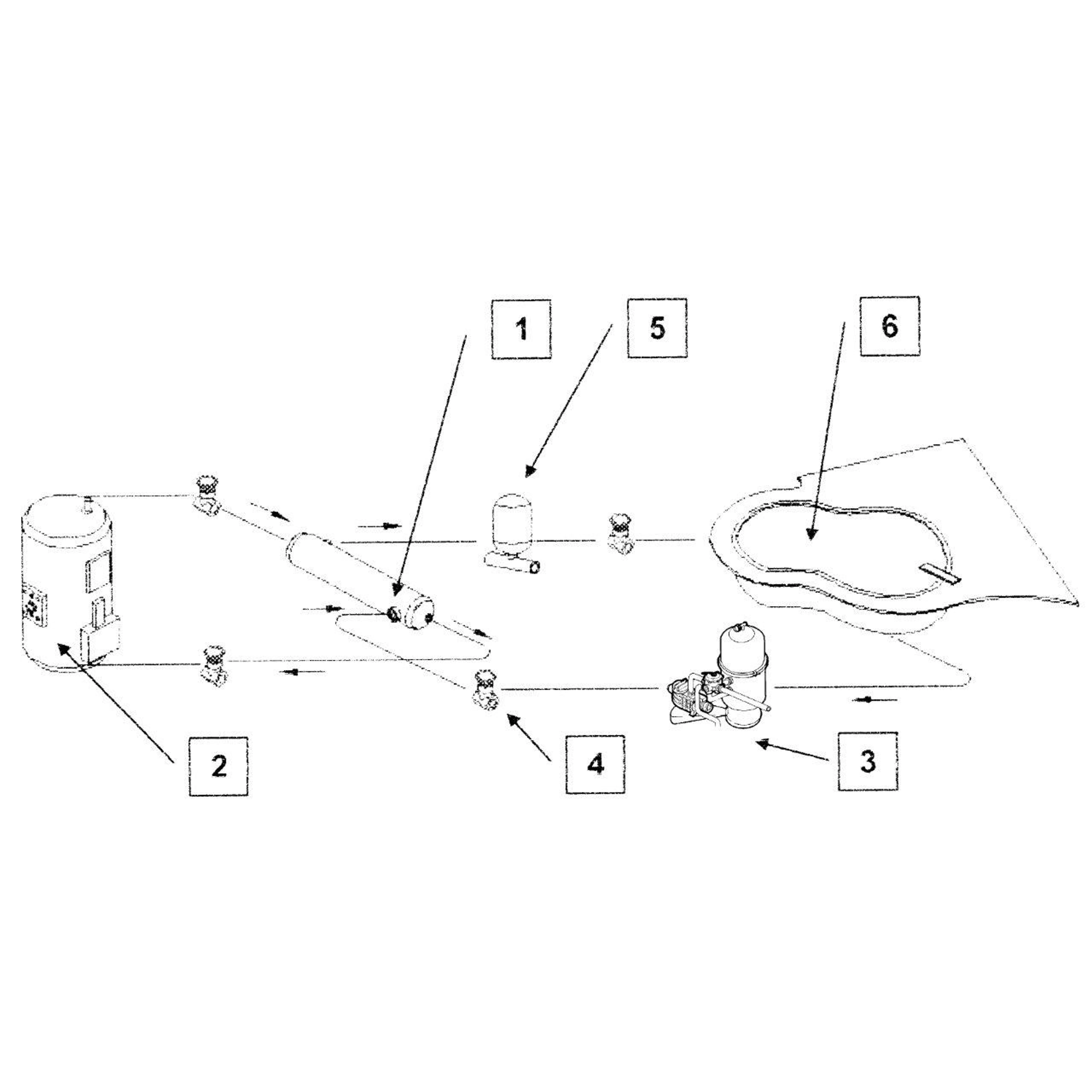 1
5
6
2
4
3