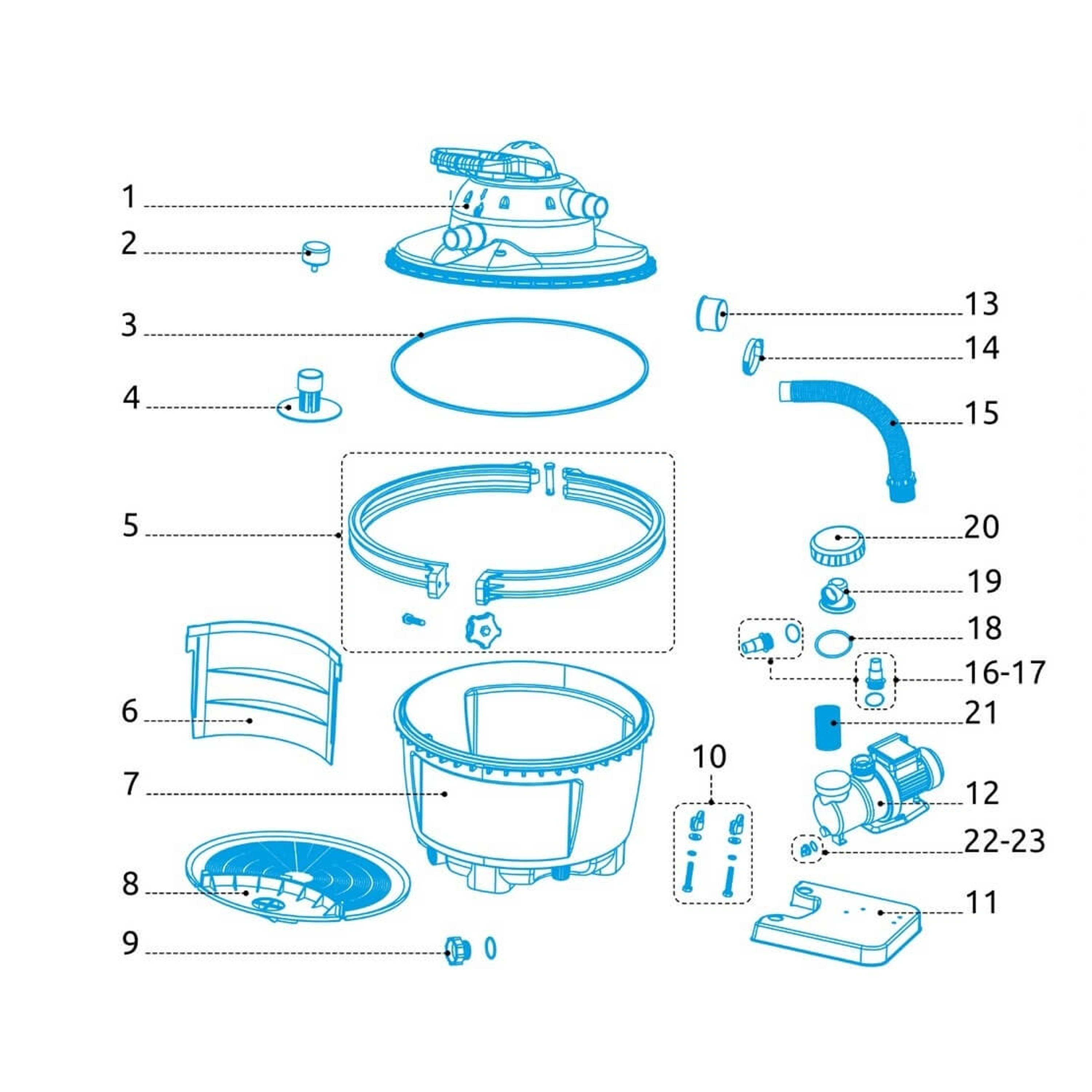 1
2
3
4
5
6
7
8
9
13
14
15
20
19
18
16-17
21
10
12
22-23
11