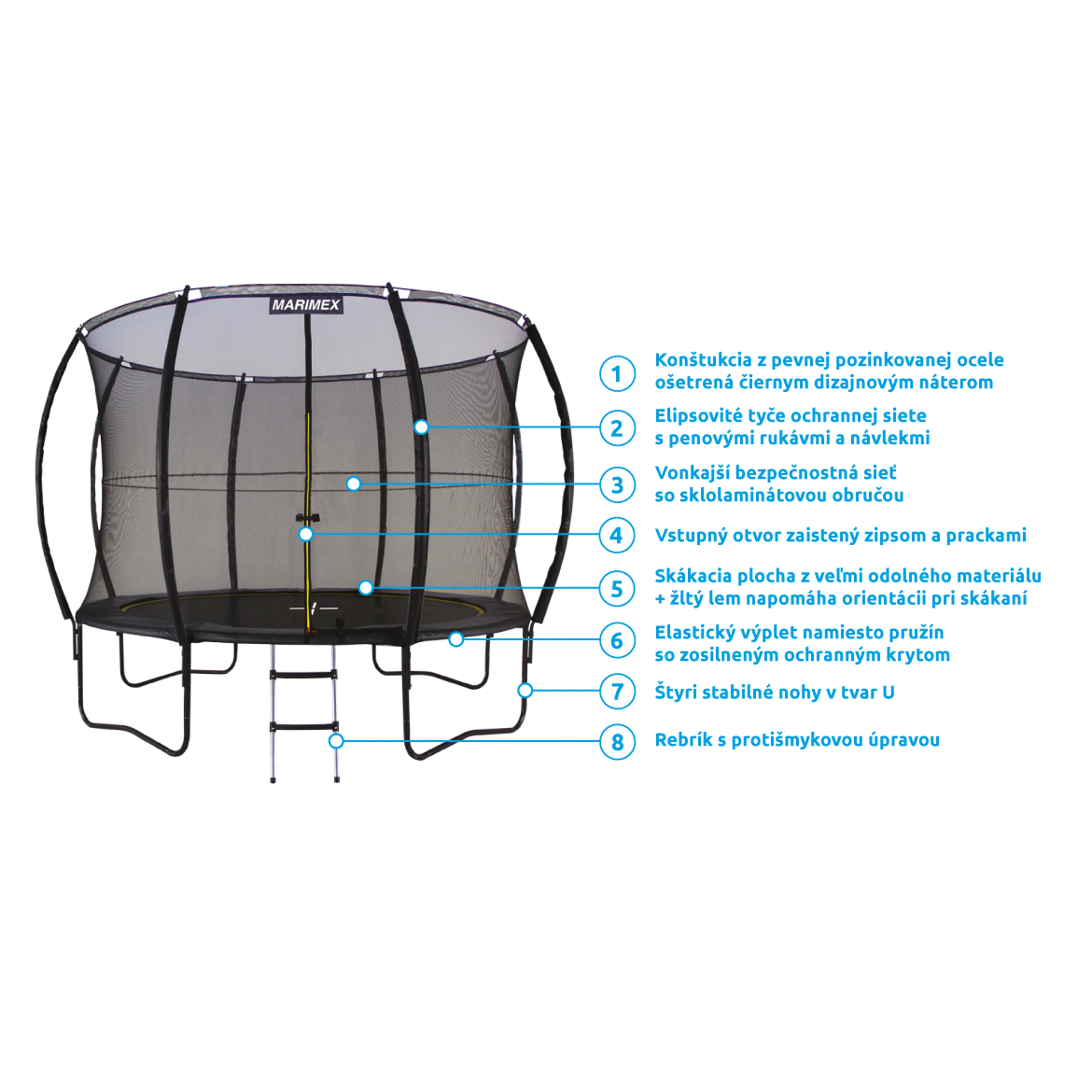 MARIMEX

1 Konštukcia z pevnej pozinkovanej ocele ošetrená čiernym dizajnovým náterom

2 Elipsovité tyče ochrannej siete s penovými rukávmi a návlekmi

3 Vonkajší bezpečnostná sieť so sklolaminátovou obručou

4 Vstupný otvor zaistený zipsom a prackami

5 Skákacia plocha z veľmi odolného materiálu + žltý lem napomáha orientácii pri skákaní

6 Elastický výplet namiesto pružín so zosilneným ochranným krytom

7 Štyri stabilné nohy v tvar U

8 Rebrík s protišmykovou úpravou