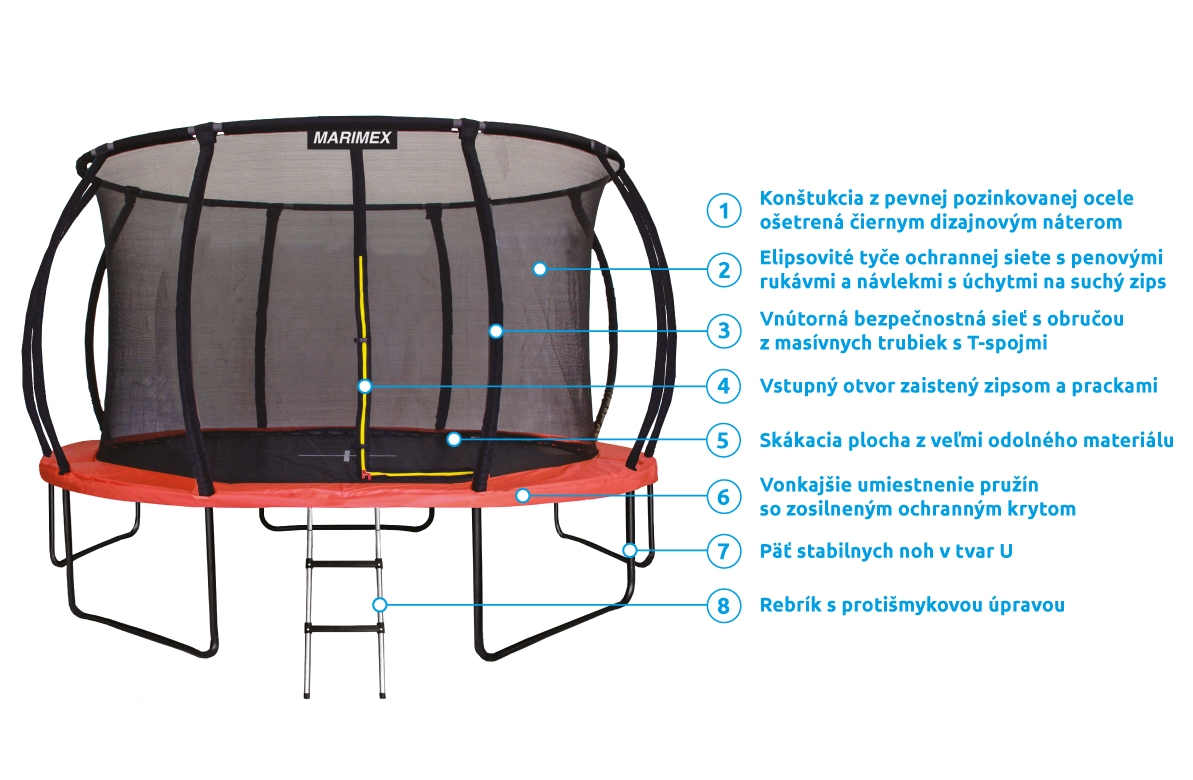 MARIMEX

1 Konštukcia z pevnej pozinkovanej ocele ošetrená čiernym dizajnovým náterom

2 Elipsovité tyče ochrannej siete s penovými rukávmi a návlekmi s úchytmi na suchý zips

3 Vnútorná bezpečnostná sieť s obručou z masívnych trubiek s T-spojmi

4 Vstupný otvor zaistený zipsom a prackami

5 Skákacia plocha z veľmi odolného materiálu

6 Vonkajšie umiestnenie pružín so zosilneným ochranným krytom

7 Päť stabilnych noh v tvar U

8 Rebrík s protišmykovou úpravou