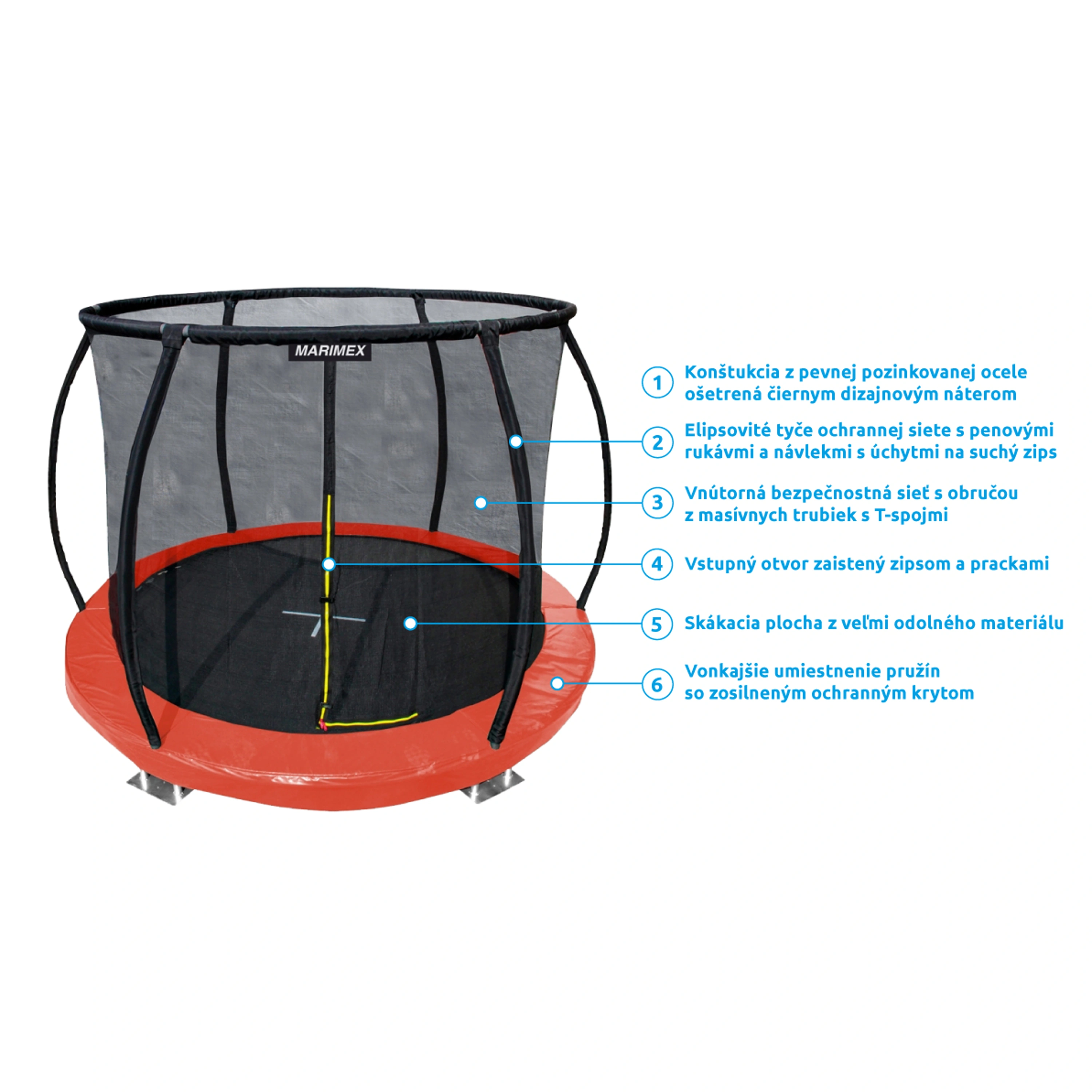 MARIMEX

1 Konštukcia z pevnej pozinkovanej ocele ošetrená čiernym dizajnovým náterom

2 Elipsovité tyče ochrannej siete s penovými rukávmi a návlekmi s úchytmi na suchý zips

3 Vnútorná bezpečnostná sieť s obručou z masívnych trubiek s T-spojmi

4 Vstupný otvor zaistený zipsom a prackami

5 Skákacia plocha z veľmi odolného materiálu

6 Vonkajšie umiestnenie pružín so zosilneným ochranným krytom