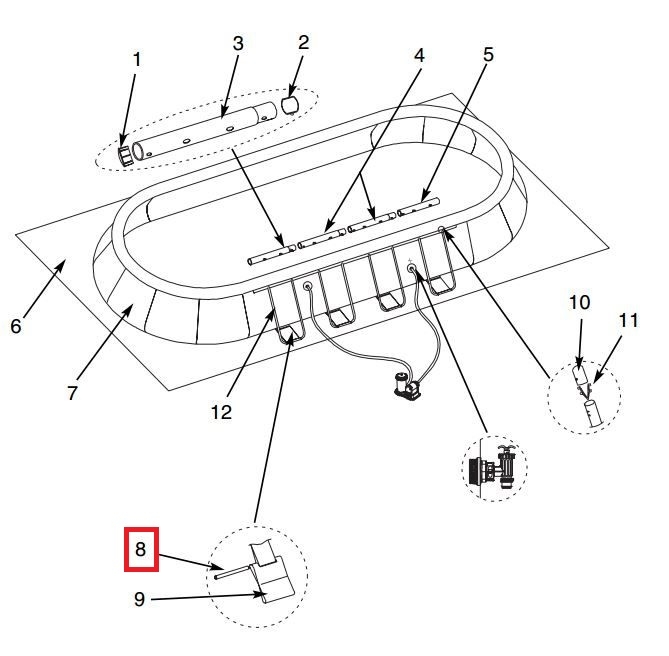 1
3
2
4
5
6
7
12
10
11
8
9