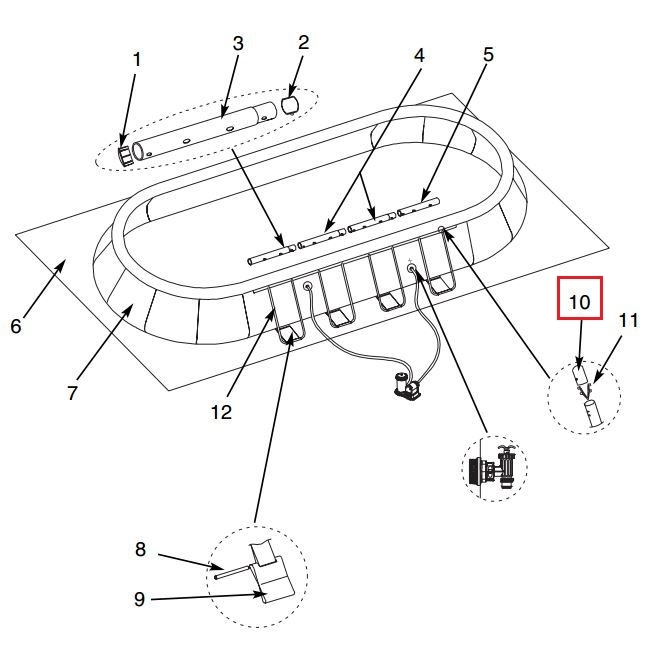 1
3
2
4
5
6
7
12
10
11
8
9