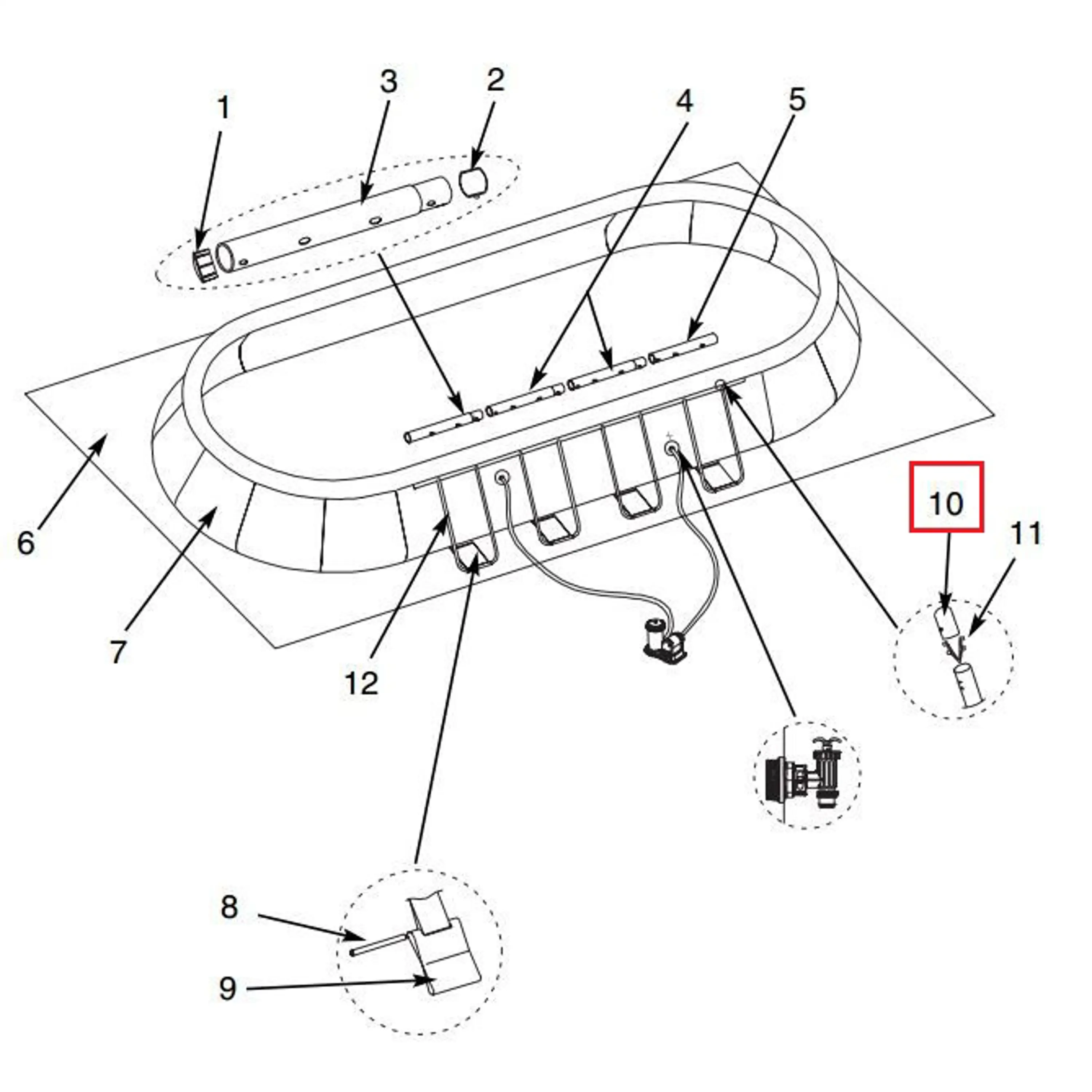 1
3
2
4
5
6
7
12
10
11
8
9