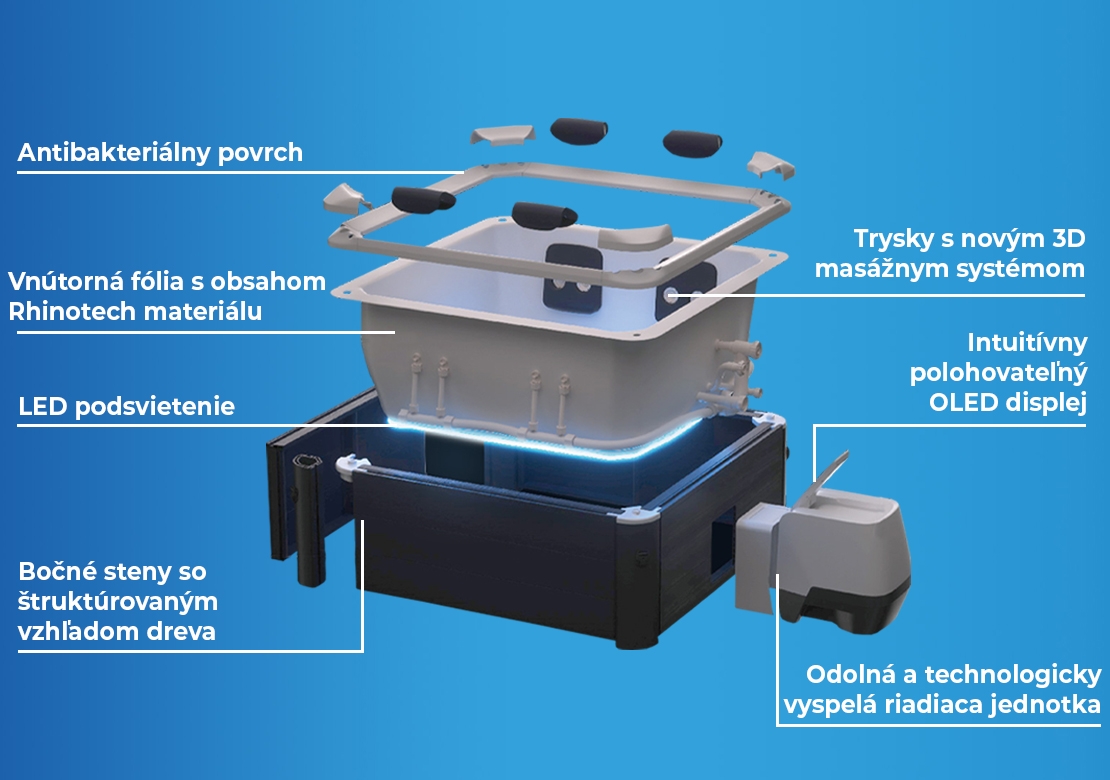 Antibakteriálny povrch

Vnútorná fólia s obsahom Rhinotech materiálu

LED podsvietenie

Bočné steny so štruktúrovaným vzhľadom dreva

Trysky s novým 3D masážnym systémom

Intuitívny polohovateľný OLED displej

Odolná a technologicky vyspelá riadiaca jednotka