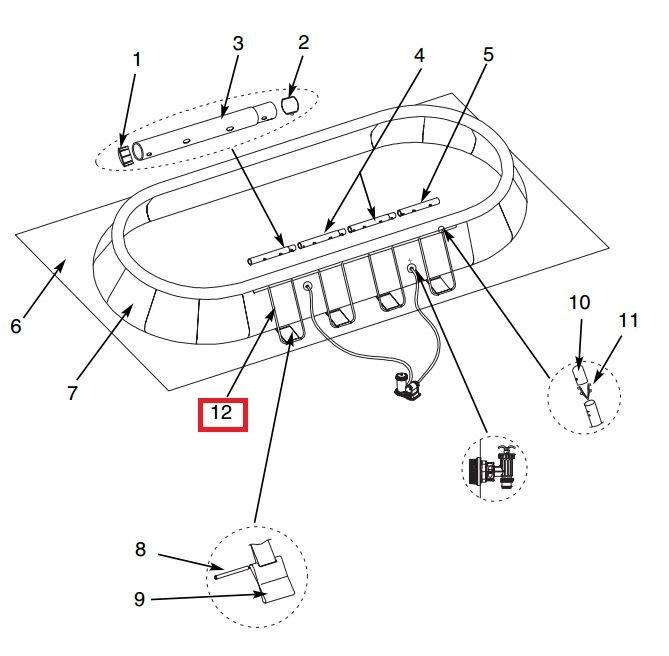 1
3
2
4
5
6
7
12
10
11
8
9