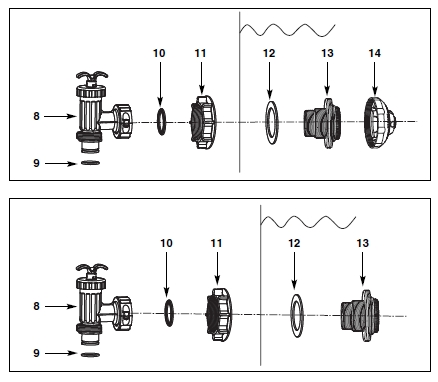 10
11
12
13
14
8
9

10
11
12
13
8
9