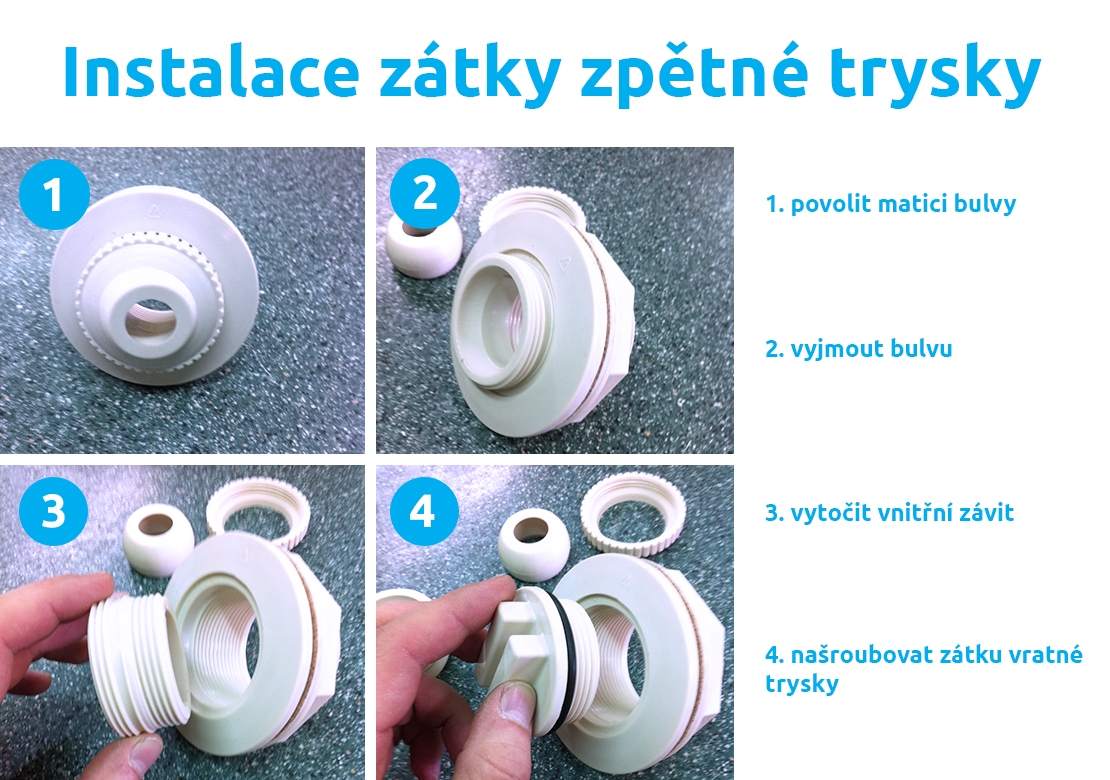 Instalace zátky zpětné trysky

1

2

3

4

1. povolit matici bulvy

2. vyjmout bulvu

3. vytočit vnitřní závit

4. našroubovat zátku vratné trysky