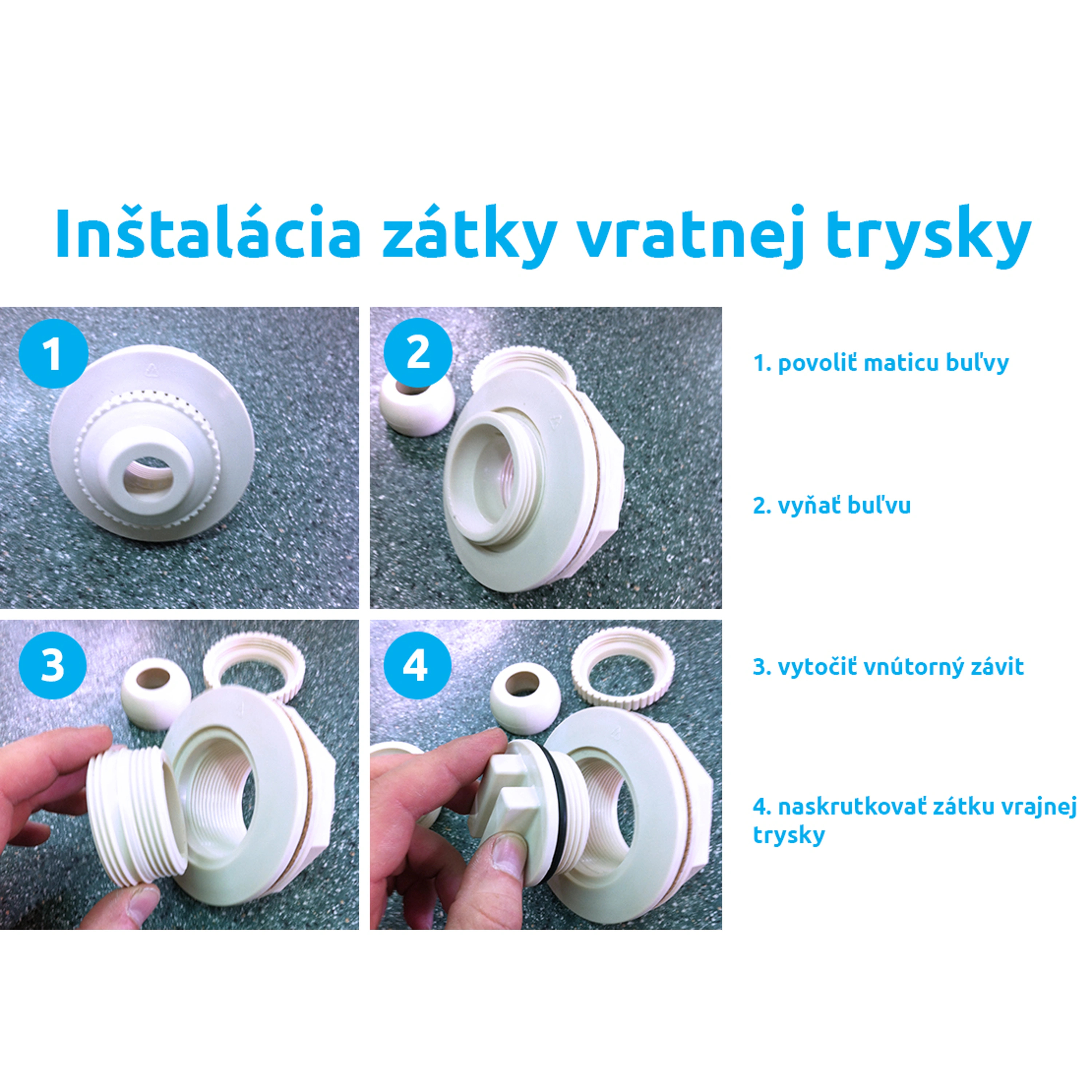 Inštalácia zátky vratnej trysky

1

2

3

4

1. povoliť maticu buľvy

2. vyňať buľvu

3. vytočiť vnútorný závit

4. naskrutkovať zátku vrajnej trysky